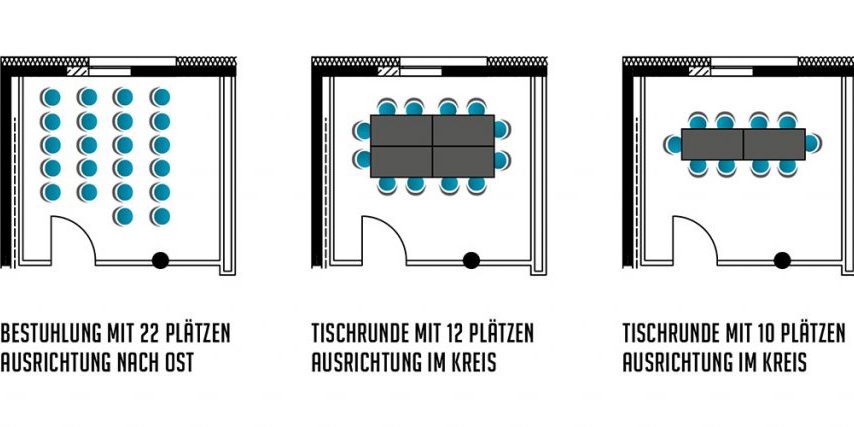 BESTUHLUNG MIT 22 PLÄTZEN
AUSRICHTUNG NACH OST

TISCHRUNDE MIT 12 PLÄTZEN
AUSRICHTUNG IM KREIS

TISCHRUNDE MIT 10 PLÄTZEN
AUSRICHTUNG IM KREIS